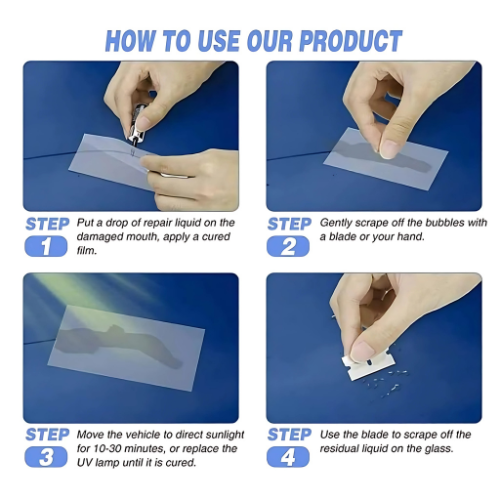 HOW TO USE OUR PRODUCT

STEP 1 Put a drop of repair liquid on the damaged mouth, apply a cured film.

STEP 2 Gently scrape off the bubbles with a blade or your hand.

STEP 3 Move the vehicle to direct sunlight for 10-30 minutes, or replace the UV lamp until it is cured.

STEP 4 Use the blade to scrape off the residual liquid on the glass.